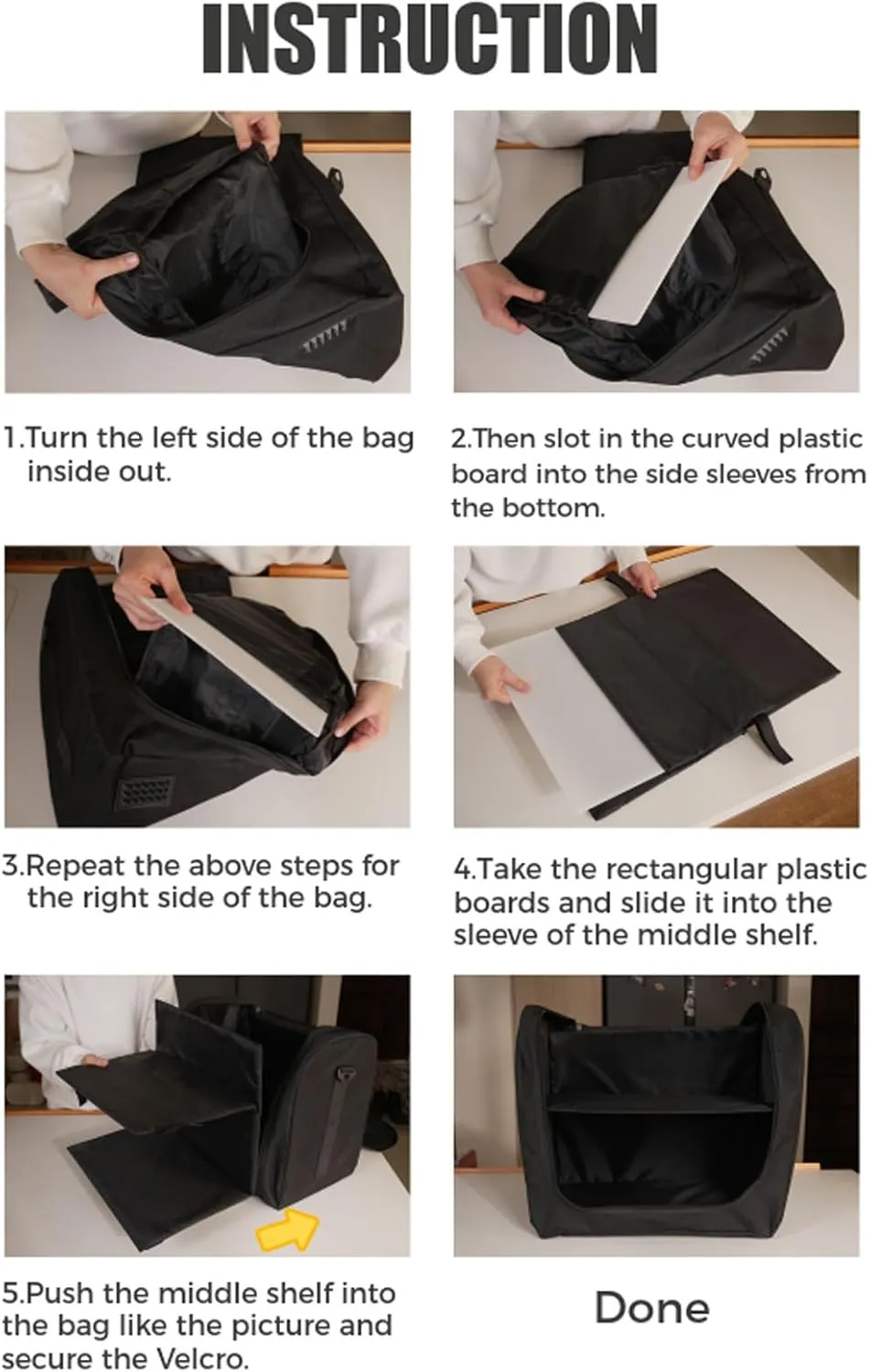 INSTRUCTION

1.Turn the left side of the bag inside out.

2.Then slot in the curved plastic board into the side sleeves from the bottom.

3.Repeat the above steps for the right side of the bag.

4.Take the rectangular plastic boards and slide it into the sleeve of the middle shelf.

5.Push the middle shelf into the bag like the picture and secure the Velcro.

Done